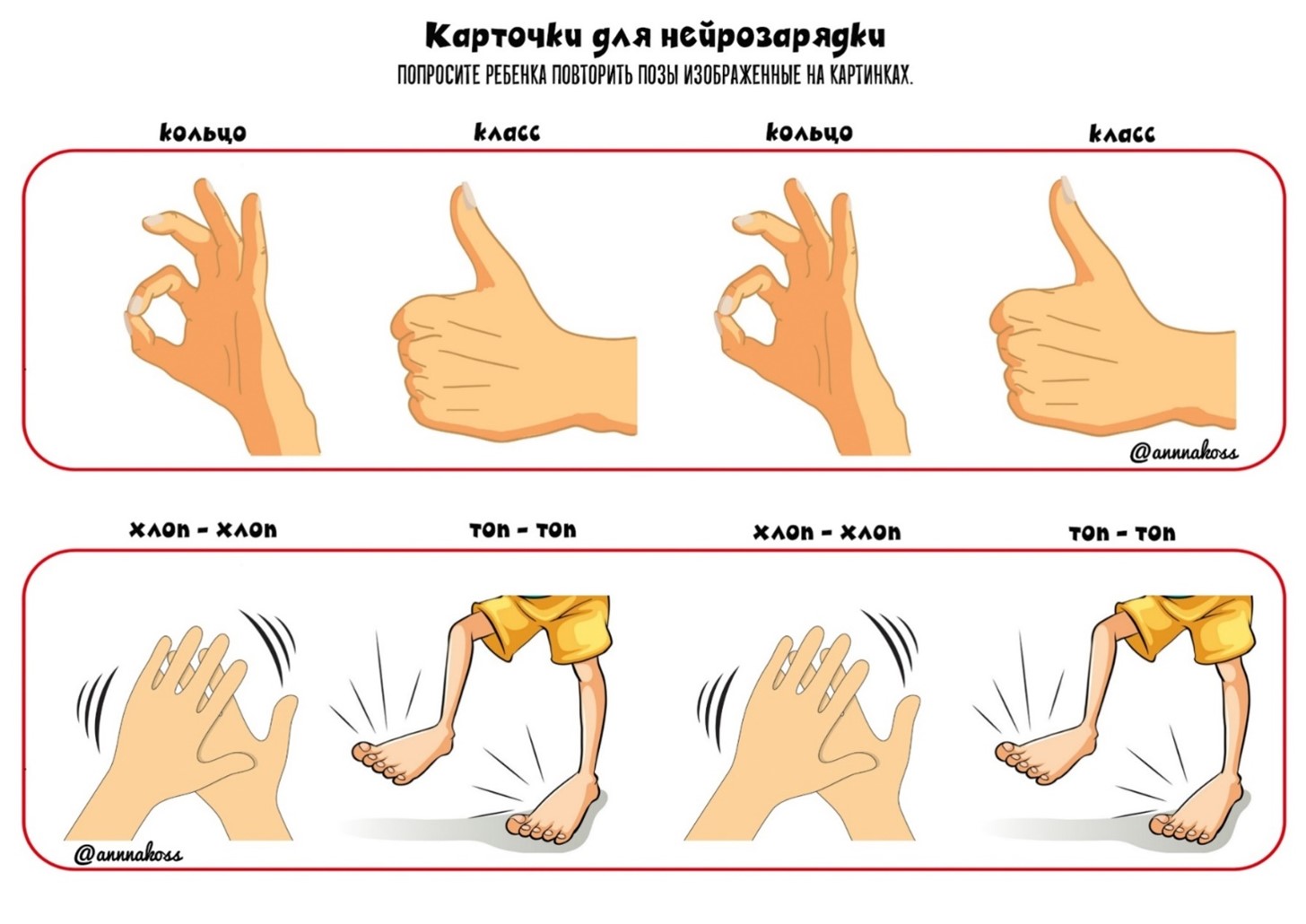 Карточки для нейрозарядки
ПОПРОСИТЕ РЕБЕНКА ПОВТОРИТЬ ПОЗЫ ИЗОБРАЖЕННЫЕ НА КАРТИНКАХ.

кольцо класс кольцо класс

@annnakoss

хлоп - хлоп топ - топ хлоп - хлоп топ - топ

@annnakoss